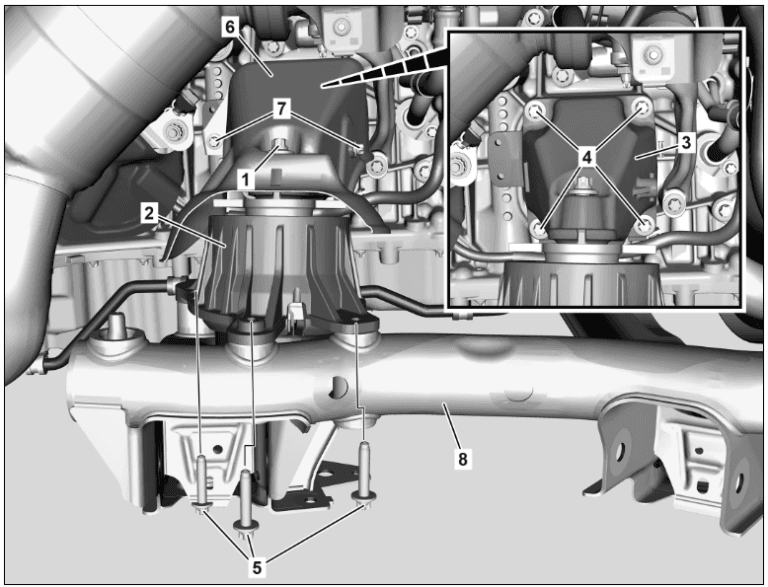 6
7
1
2
4
3
8
5